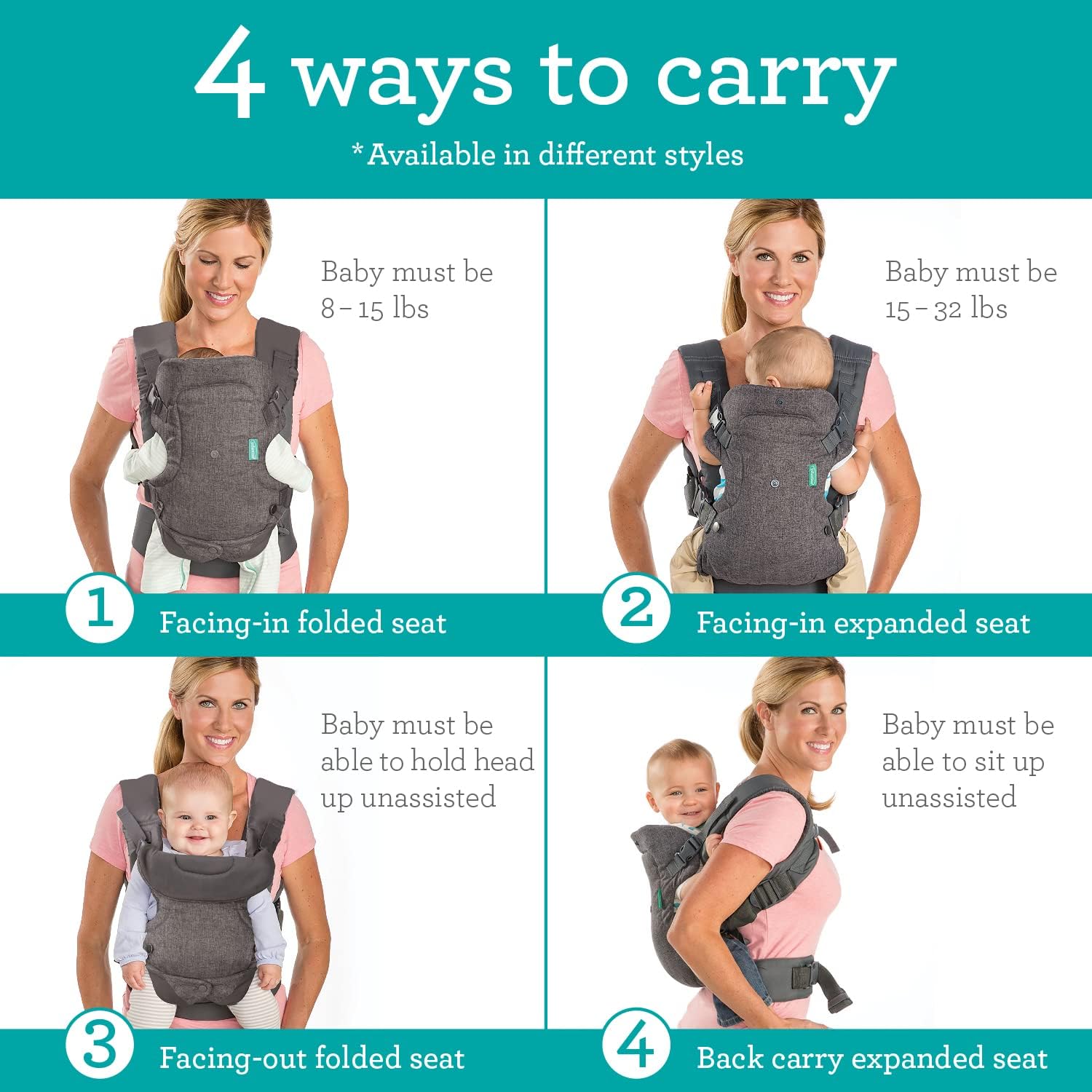 4 ways to carry

*Available in different styles

Baby must be 8 – 15 lbs

1 Facing-in folded seat

Baby must be 15 – 32 lbs

2 Facing-in expanded seat

Baby must be able to hold head up unassisted

3 Facing-out folded seat

Baby must be able to sit up unassisted

4 Back carry expanded seat